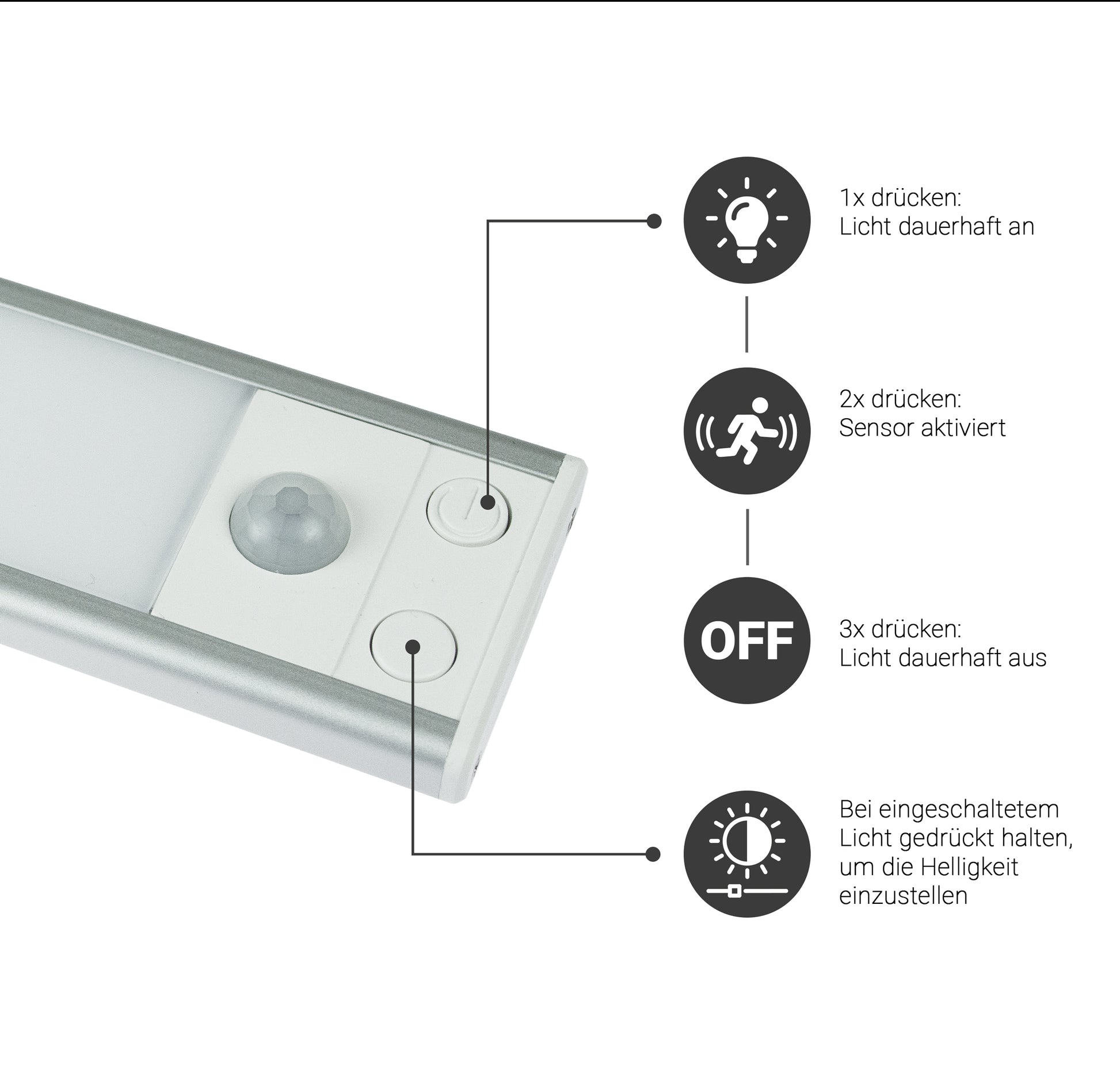 1x drücken:
Licht dauerhaft an

2x drücken:
Sensor aktiviert

OFF

3x drücken:
Licht dauerhaft aus

Bei eingeschaltetem Licht gedrückt halten, um die Helligkeit einzustellen