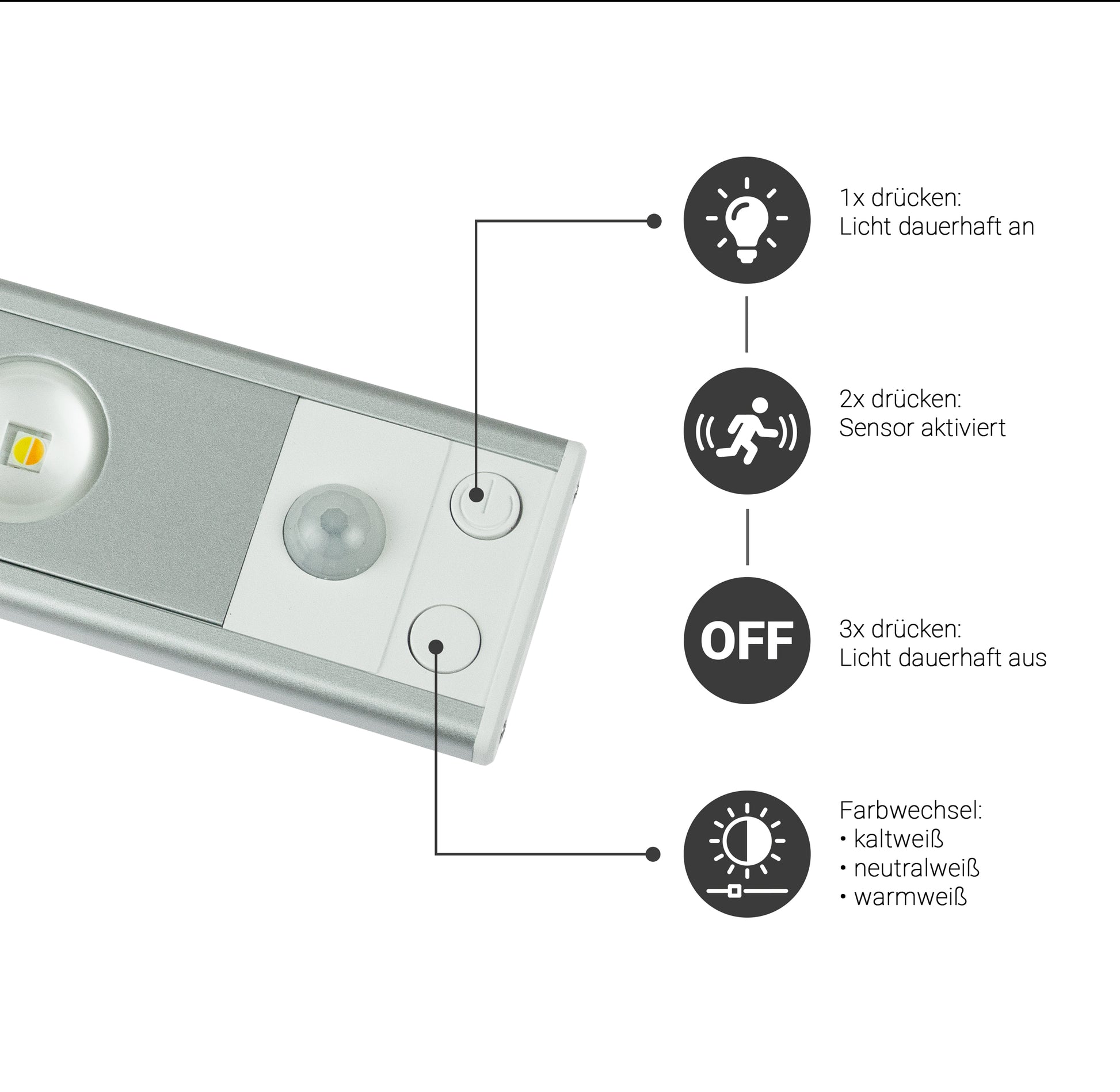 1x drücken:
Licht dauerhaft an

2x drücken:
Sensor aktiviert

OFF

3x drücken:
Licht dauerhaft aus

Farbwechsel:
• kaltweiß
• neutralweiß
• warmweiß