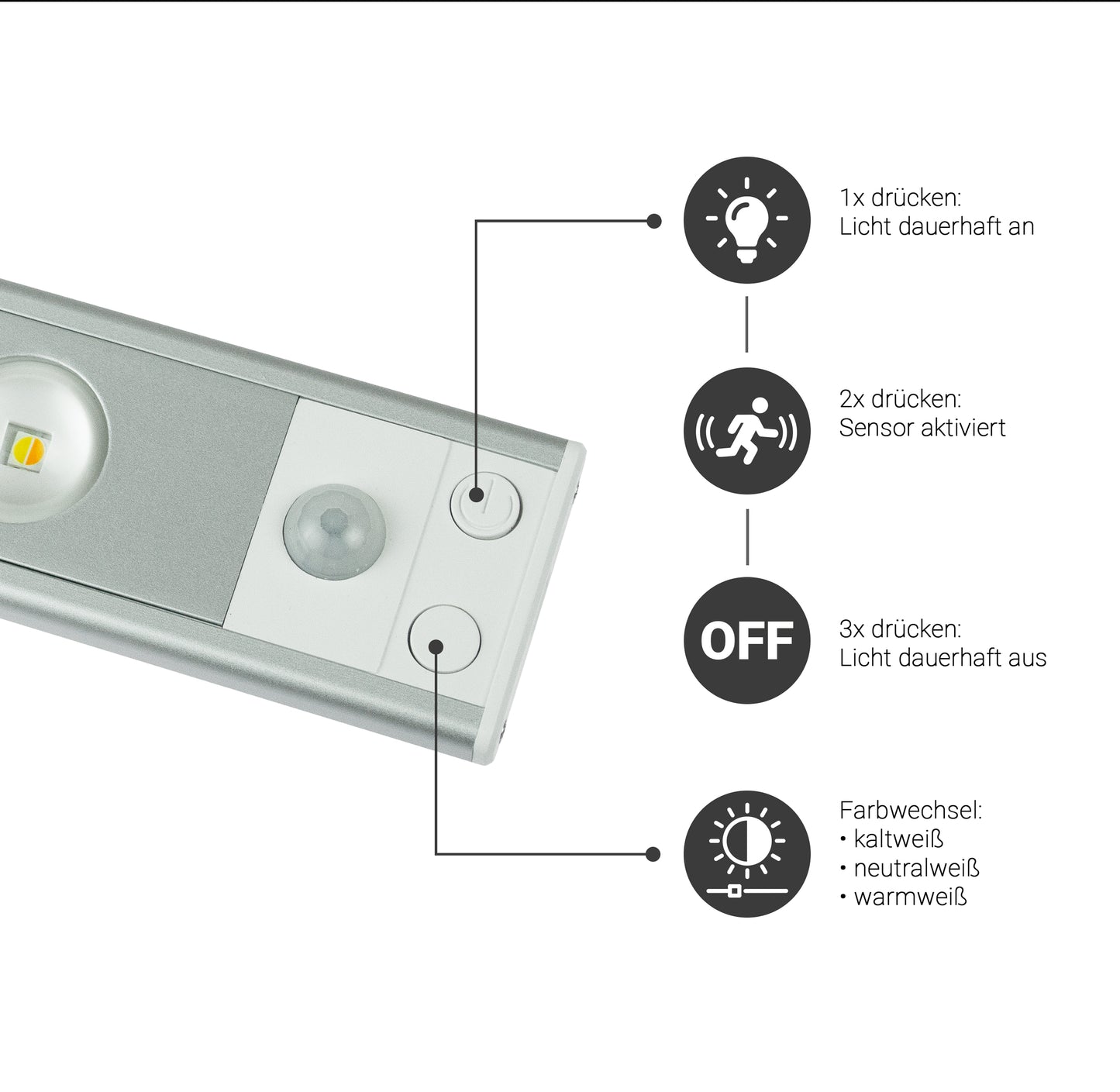 1x drücken:
Licht dauerhaft an

2x drücken:
Sensor aktiviert

OFF

3x drücken:
Licht dauerhaft aus

Farbwechsel:
• kaltweiß
• neutralweiß
• warmweiß